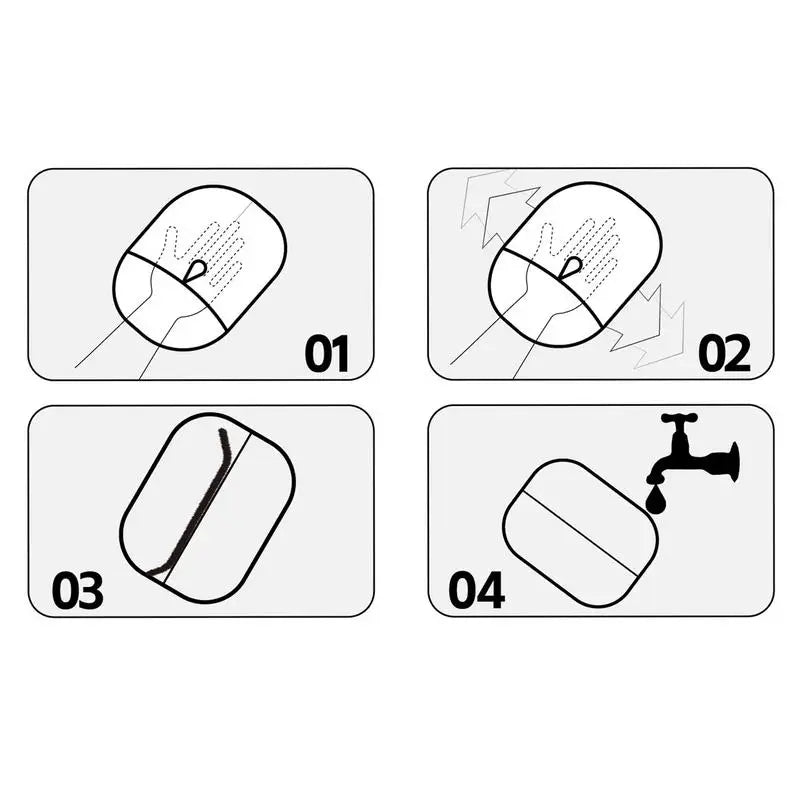 01

02

03

04